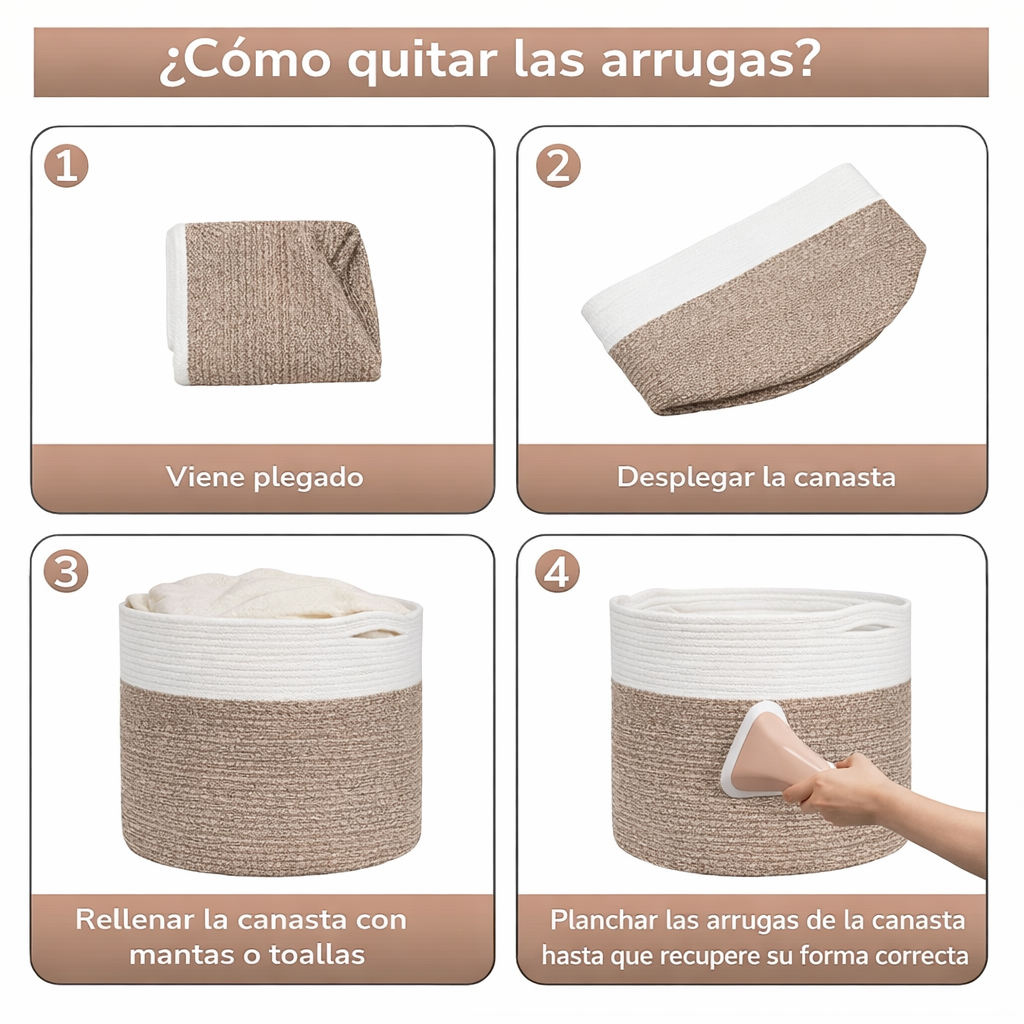 ¿Cómo quitar las arrugas?

1

Viene plegado

2

Desplegar la canasta

3

Rellenar la canasta con mantas o toallas

4

Planchar las arrugas de la canasta hasta que recupere su forma correcta