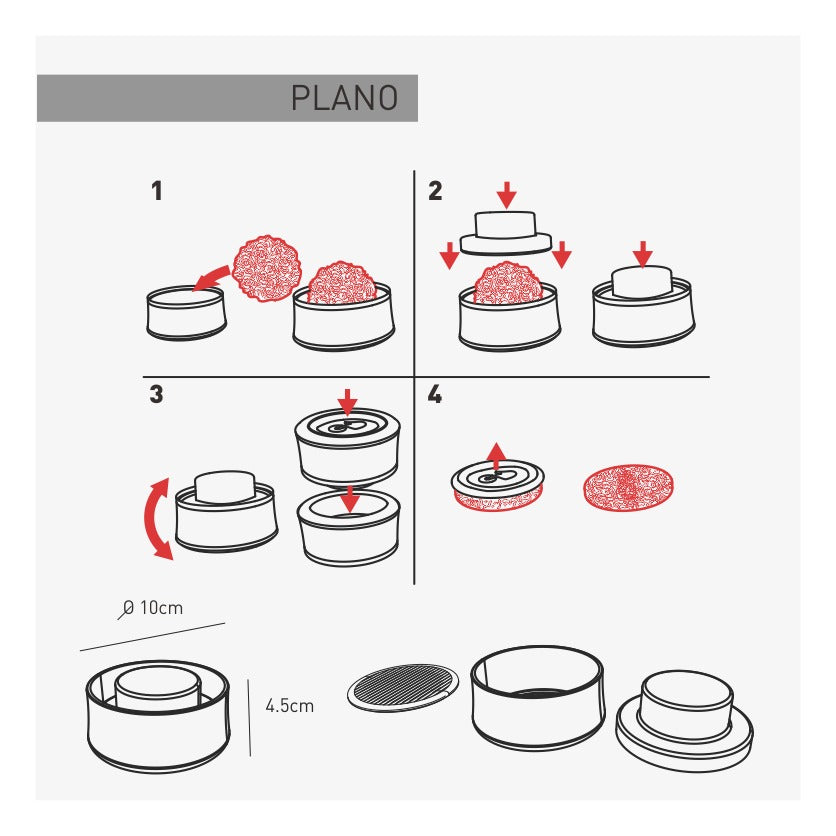 PLANO

1

2

3

4

Ø 10cm

4.5cm