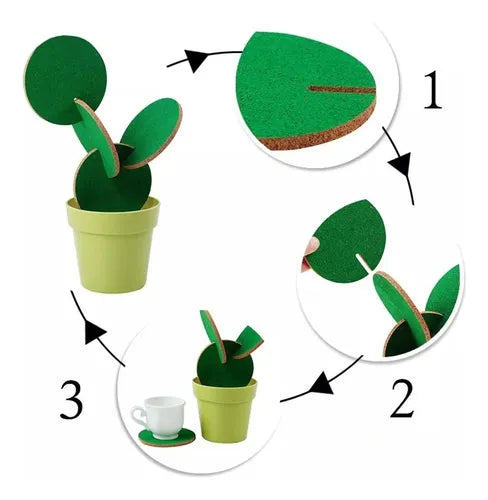 1

2

3